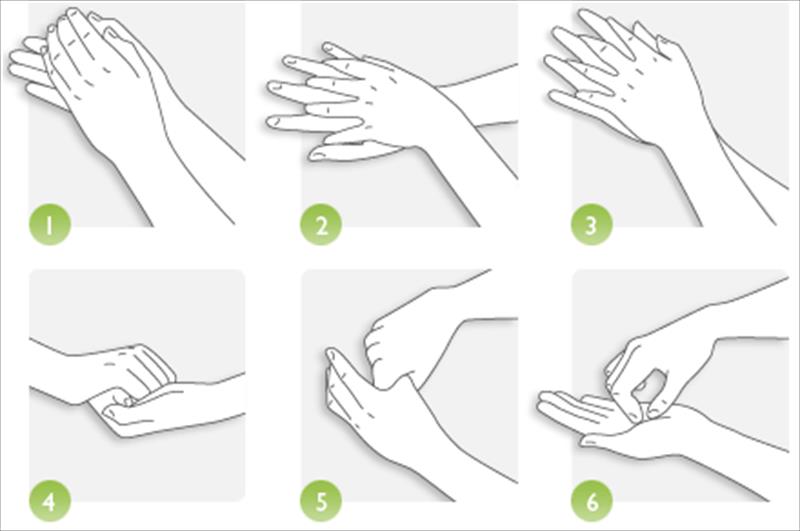 1

2

3

4

5

6